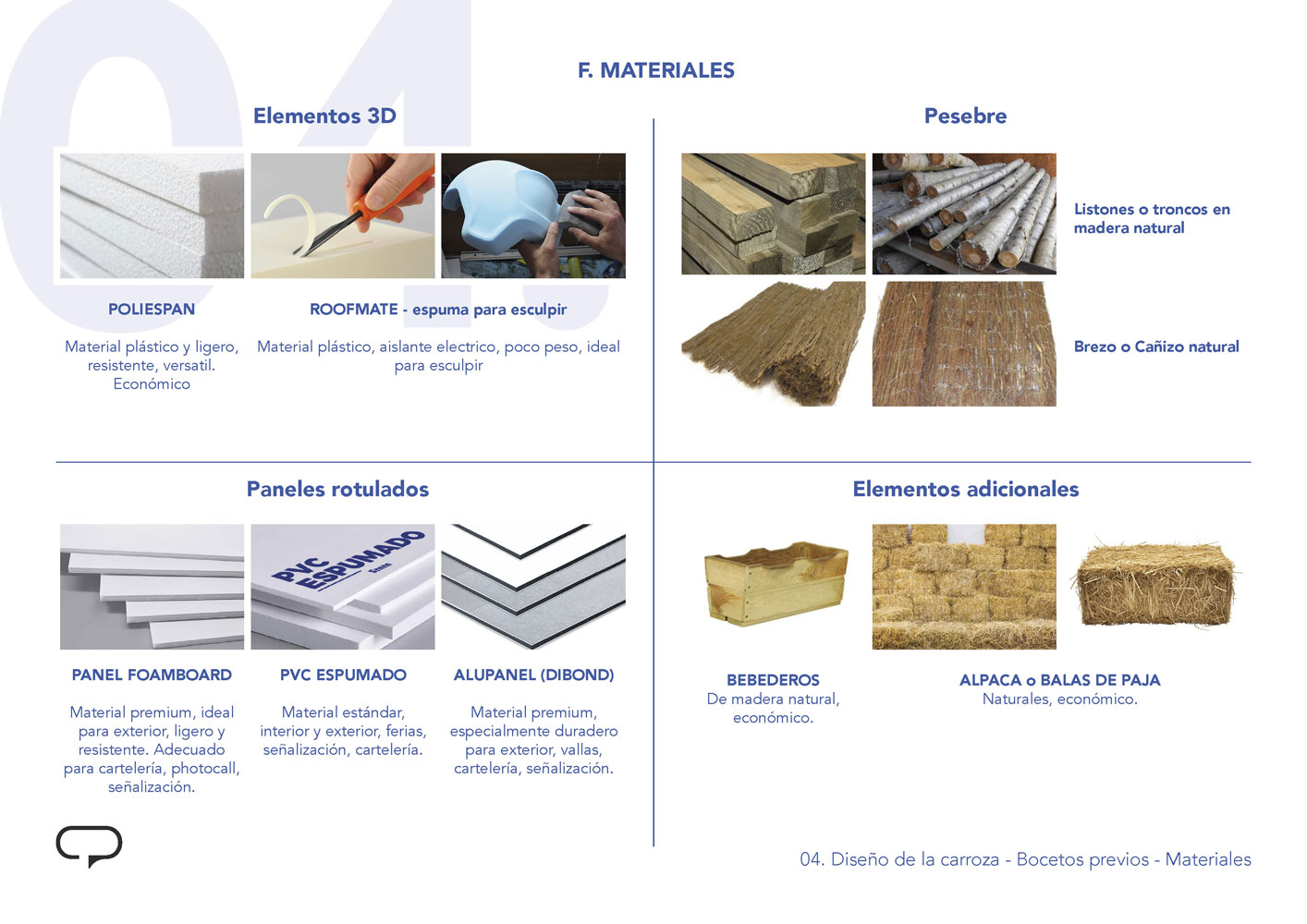 04

F. MATERIALES

Elementos 3D

POLIESPAN

Material plástico y ligero, resistente, versatil. Económico

ROOFMATE - espuma para esculpir

Material plástico, aislante electrico, poco peso, ideal para esculpir

Pesebre

Listones o troncos en madera natural

Brezo o Cañizo natural

Paneles rotulados

PVC ESPUMADO

PANEL FOAMBOARD

Material premium, ideal para exterior, ligero y resistente. Adecuado para cartelería, photocall, señalización.

PVC ESPUMADO

Material estándar, interior y exterior, ferias, señalización, cartelería.

ALUPANEL (DIBOND)

Material premium, especialmente duradero para exterior, vallas, cartelería, señalización.

Elementos adicionales

BEBEDEROS
De madera natural, económico.

ALPACA o BALAS DE PAJA
Naturales, económico.

04. Diseño de la carroza - Bocetos previos - Materiales